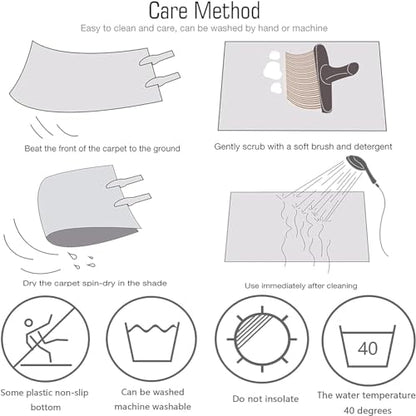 Care Method

Easy to clean and care, can be washed by hand or machine

Beat the front of the carpet to the ground

Gently scrub with a soft brush and detergent

Dry the carpet spin-dry in the shade

Use immediately after cleaning

40

Some plastic non-slip bottom

Can be washed machine washable

Do not insolate

The water temperature 40 degrees