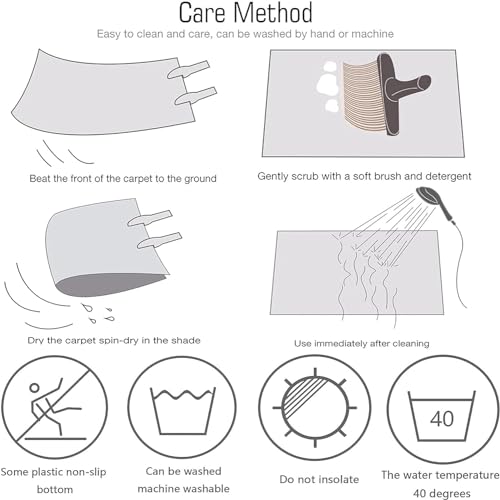 Care Method

Easy to clean and care, can be washed by hand or machine

Beat the front of the carpet to the ground

Gently scrub with a soft brush and detergent

Dry the carpet spin-dry in the shade

Use immediately after cleaning

40

Some plastic non-slip bottom

Can be washed machine washable

Do not insolate

The water temperature 40 degrees