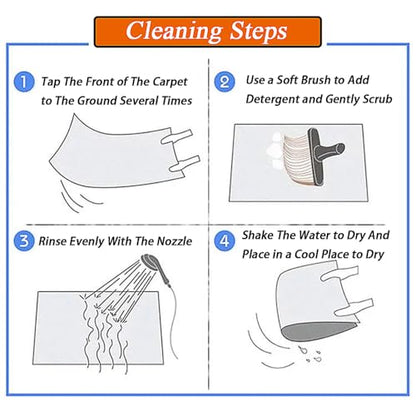 Cleaning Steps

1 Tap The Front of The Carpet to The Ground Several Times

2 Use a Soft Brush to Add Detergent and Gently Scrub

3 Rinse Evenly With The Nozzle

4 Shake The Water to Dry And Place in a Cool Place to Dry